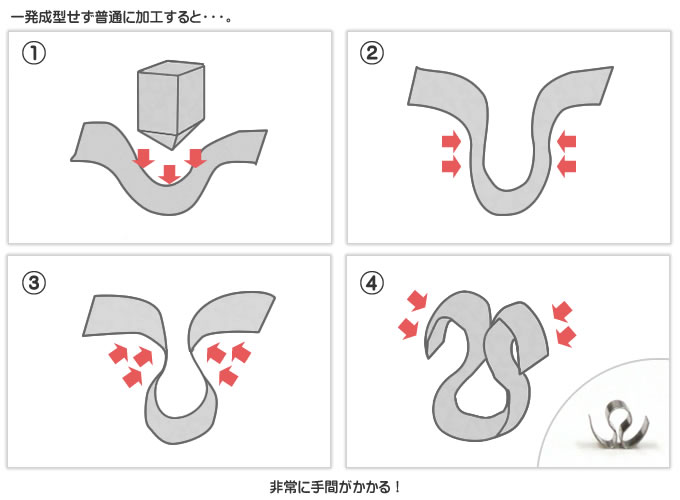 一発成型せず普通に加工すると・・・。

①

②

③

④

非常に手間がかかる！